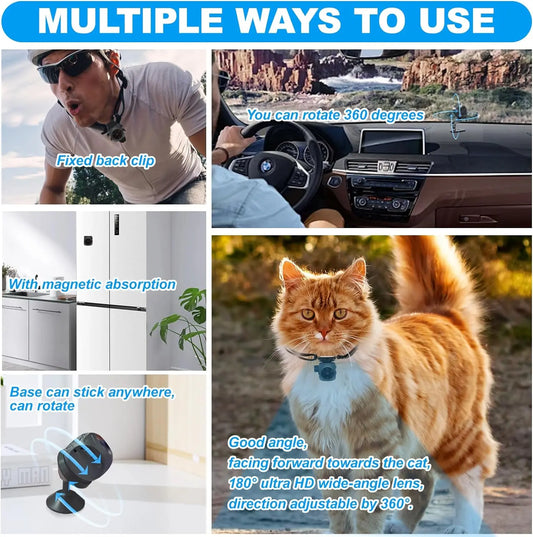 MULTIPLE WAYS TO USE

Fixed back clip

You can rotate 360 degrees

With magnetic absorption

Base can stick anywhere, can rotate

Good angle, facing forward towards the cat, 180° ultra HD wide-angle lens, direction adjustable by 360°.