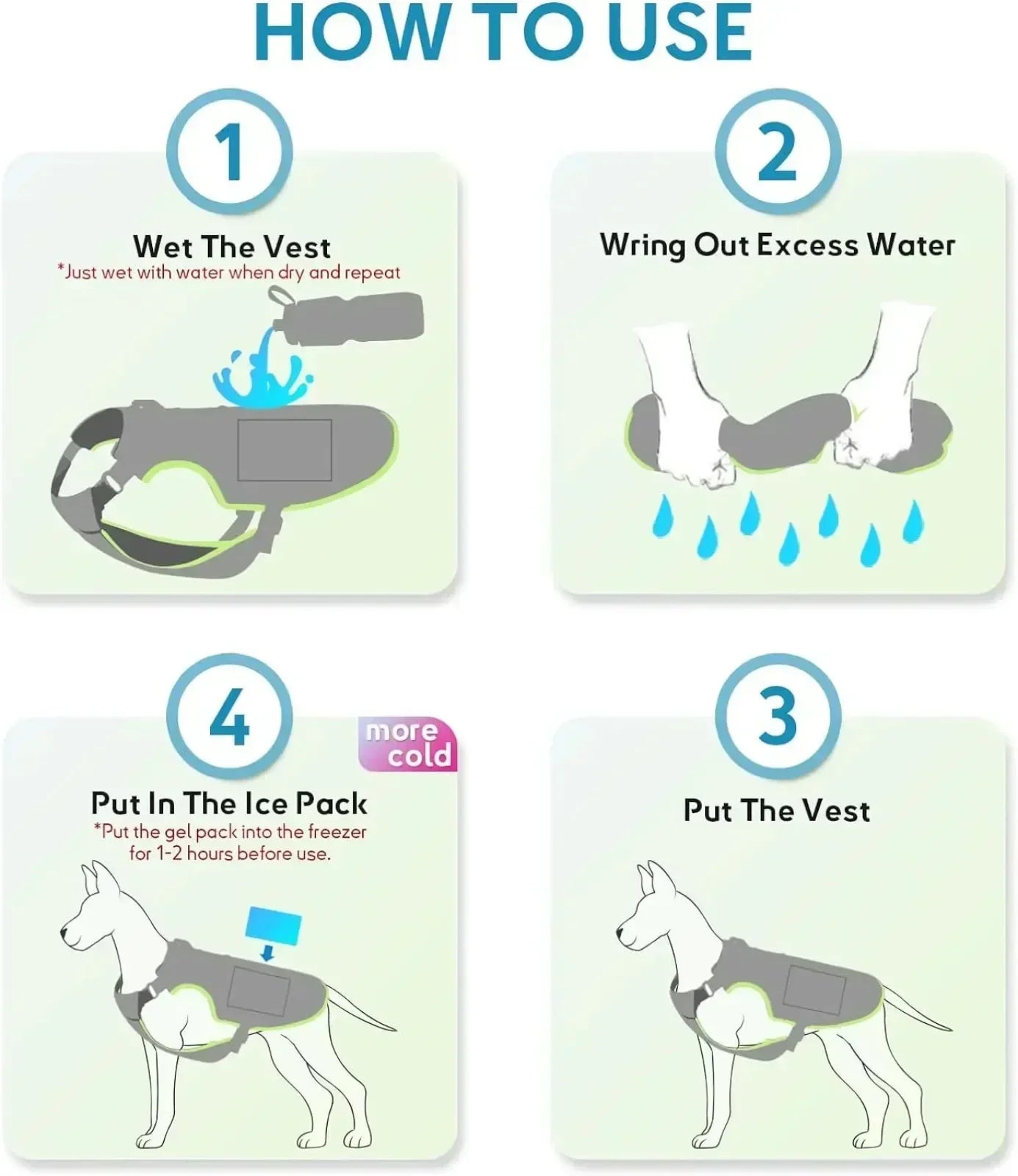 HOW TO USE

1

Wet The Vest

*Just wet with water when dry and repeat

2

Wring Out Excess Water

4

more cold

Put In The Ice Pack

*Put the gel pack into the freezer for 1-2 hours before use.

3

Put The Vest