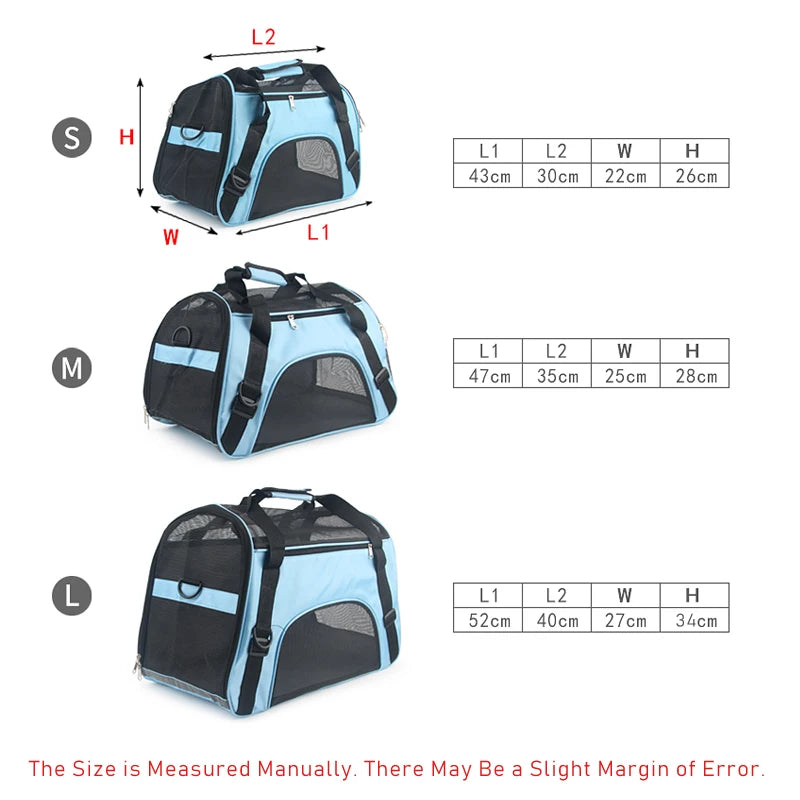 L2
S
H
W
L1

| L1 | L2 | W | H |
|---|---|---|---|
| 43cm | 30cm | 22cm | 26cm |

M

| L1 | L2 | W | H |
|---|---|---|---|
| 47cm | 35cm | 25cm | 28cm |

L

| L1 | L2 | W | H |
|---|---|---|---|
| 52cm | 40cm | 27cm | 34cm |

The Size is Measured Manually. There May Be a Slight Margin of Error.